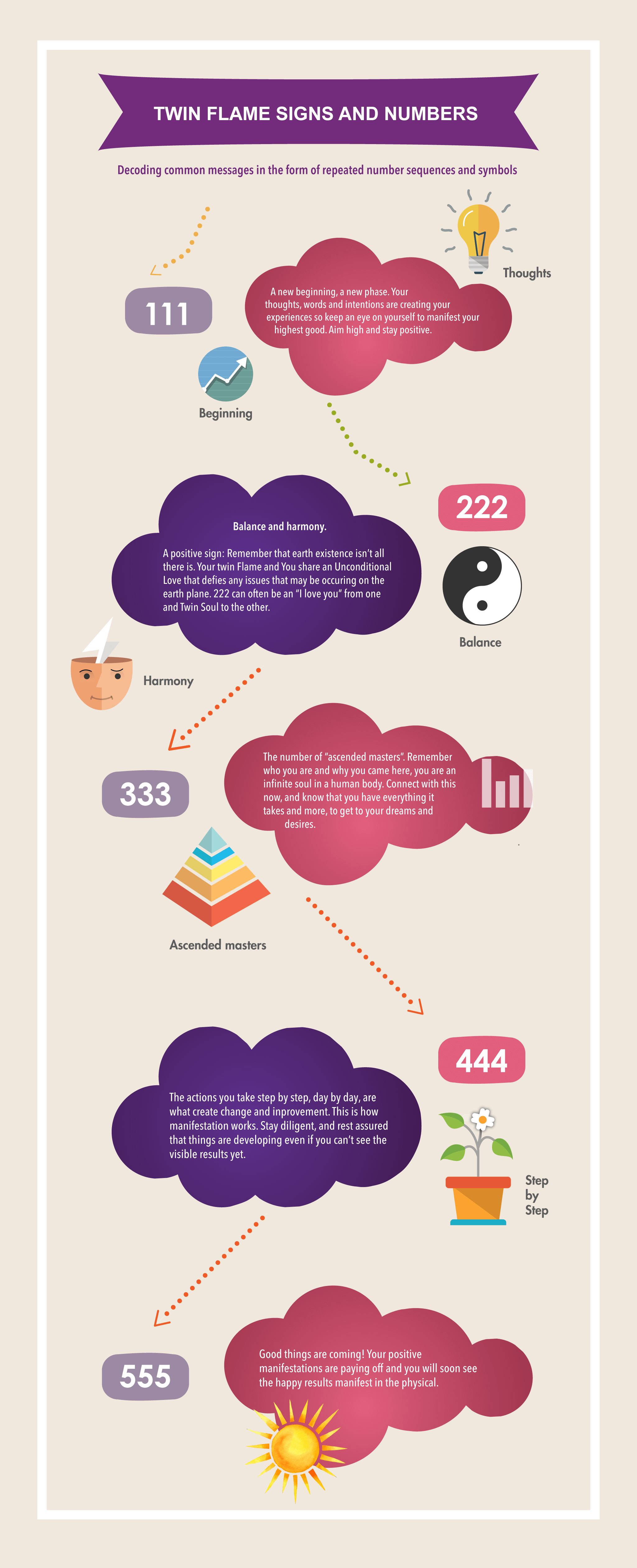 TWIN FLAME SIGNS AND NUMBERS

Decoding common messages in the form of repeated number sequences and symbols

Thoughts

111

A new beginning, a new phase. Your thoughts, words and intentions are creating your experiences so keep an eye on yourself to manifest your highest good. Aim high and stay positive.

Beginning

222

Balance and harmony.

A positive sign: Remember that earth existence isn't all there is. Your twin Flame and You share an Unconditional Love that defies any issues that may be occuring on the earth plane. 222 can often be an "I love you" from one and Twin Soul to the other.

Balance

Harmony

333

The number of "ascended masters". Remember who you are and why you came here, you are an infinite soul in a human body. Connect with this now, and know that you have everything it takes and more, to get to your dreams and desires.

Ascended masters

444

The actions you take step by step, day by day, are what create change and inprovement. This is how manifestation works. Stay diligent, and rest assured that things are developing even if you can't see the visible results yet.

Step by Step

555

Good things are coming! Your positive manifestations are paying off and you will soon see the happy results manifest in the physical.